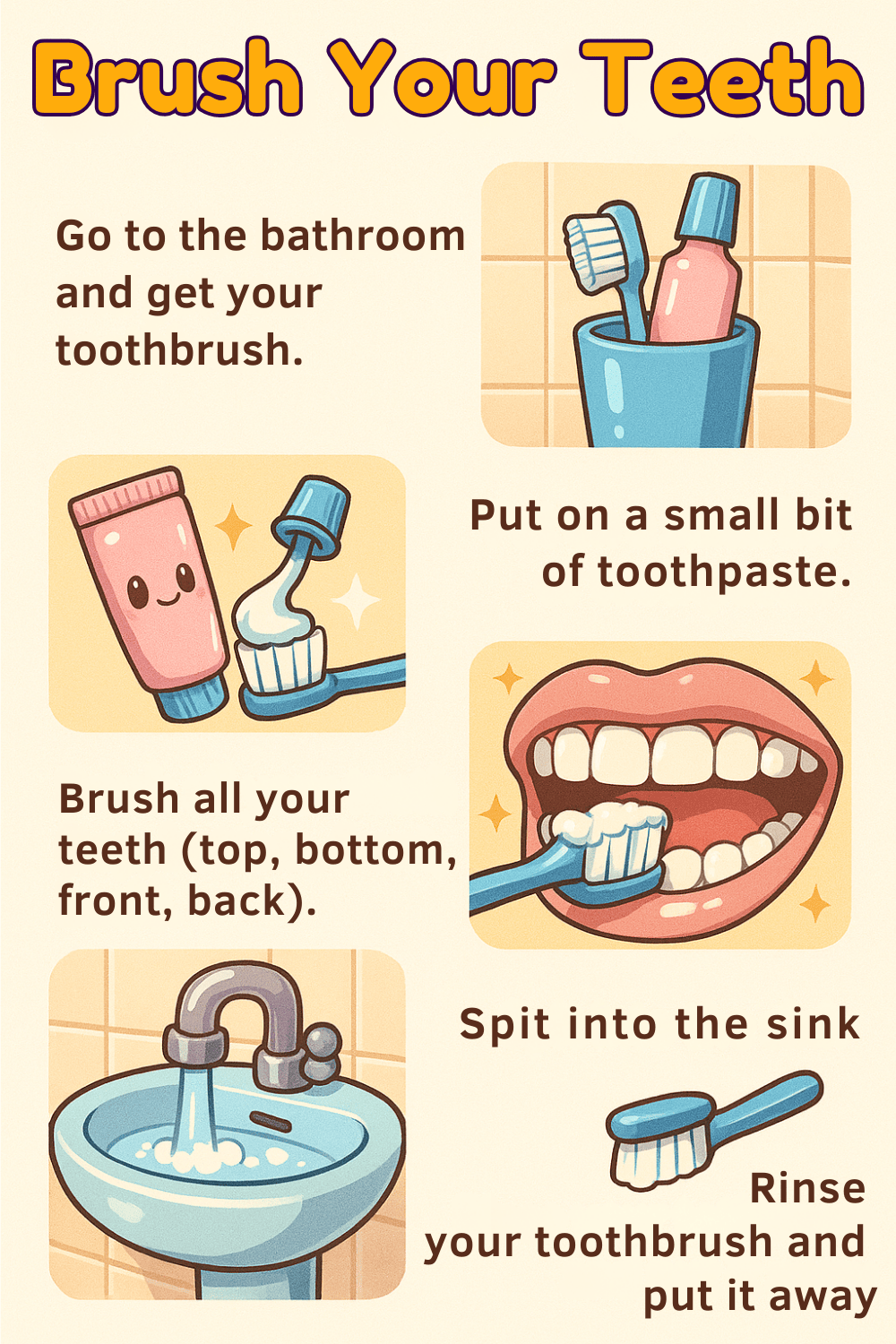 Brush Your Teeth

Go to the bathroom and get your toothbrush.

Put on a small bit of toothpaste.

Brush all your teeth (top, bottom, front, back).

Spit into the sink

Rinse your toothbrush and put it away